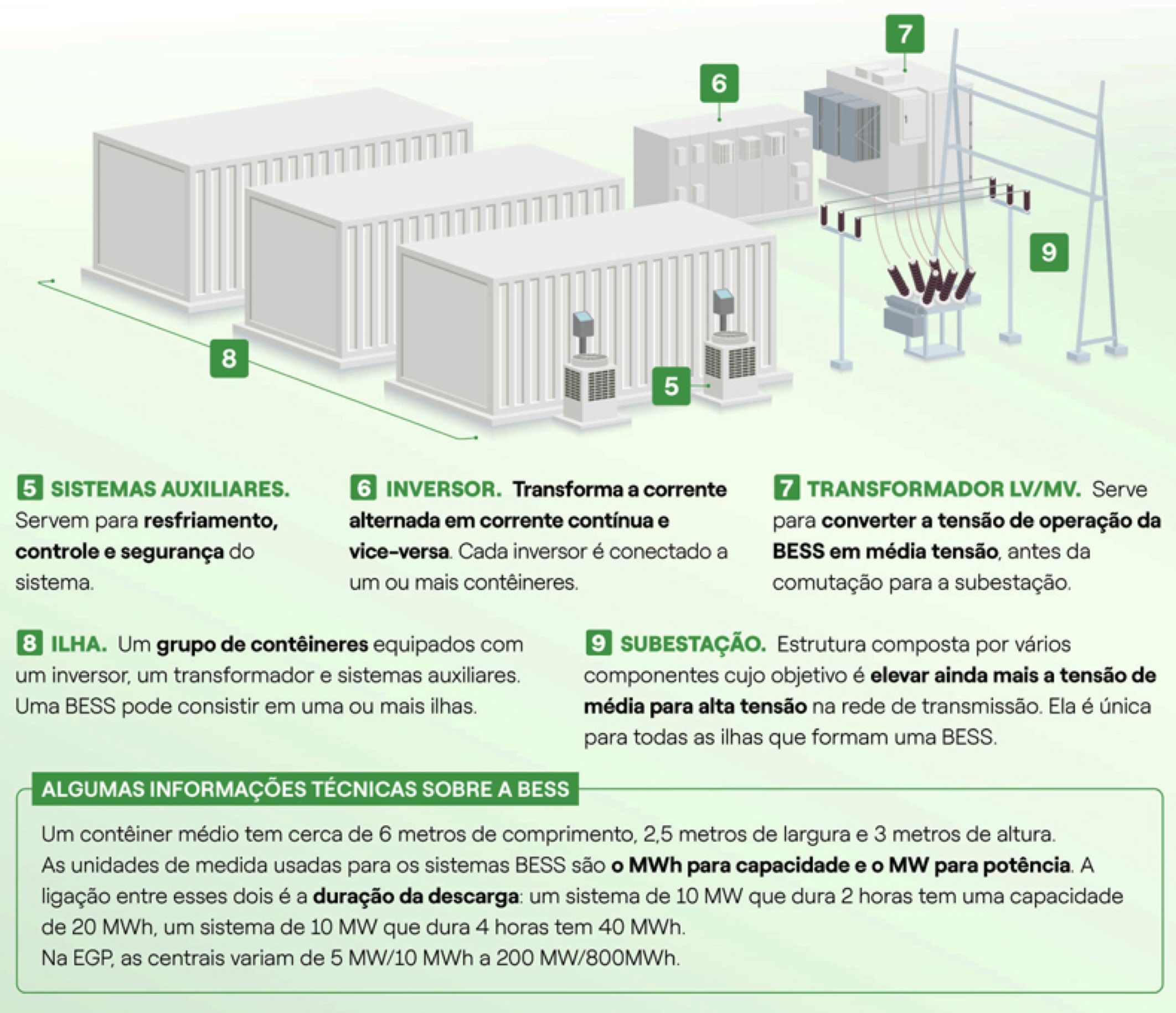 7

6

9

8

5

5 SISTEMAS AUXILIARES. Servem para resfriamento, controle e segurança do sistema.

6 INVERSOR. Transforma a corrente alternada em corrente contínua e vice-versa. Cada inversor é conectado a um ou mais contêineres.

7 TRANSFORMADOR LV/MV. Serve para converter a tensão de operação da BESS em média tensão, antes da comutação para a subestação.

8 ILHA. Um grupo de contêineres equipados com um inversor, um transformador e sistemas auxiliares. Uma BESS pode consistir em uma ou mais ilhas.

9 SUBESTAÇÃO. Estrutura composta por vários componentes cujo objetivo é elevar ainda mais a tensão de média para alta tensão na rede de transmissão. Ela é única para todas as ilhas que formam uma BESS.

ALGUMAS INFORMAÇÕES TÉCNICAS SOBRE A BESS

Um contêiner médio tem cerca de 6 metros de comprimento, 2,5 metros de largura e 3 metros de altura.
As unidades de medida usadas para os sistemas BESS são o MWh para capacidade e o MW para potência. A ligação entre esses dois é a duração da descarga: um sistema de 10 MW que dura 2 horas tem uma capacidade de 20 MWh, um sistema de 10 MW que dura 4 horas tem 40 MWh.
Na EGP, as centrais variam de 5 MW/10 MWh a 200 MW/800MWh.